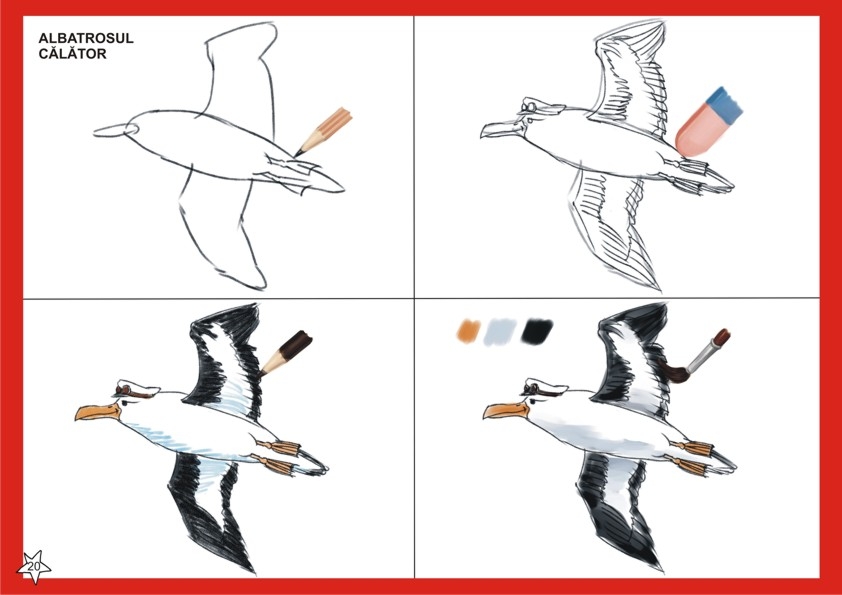 ALBATROSUL
CĂLĂTOR

20