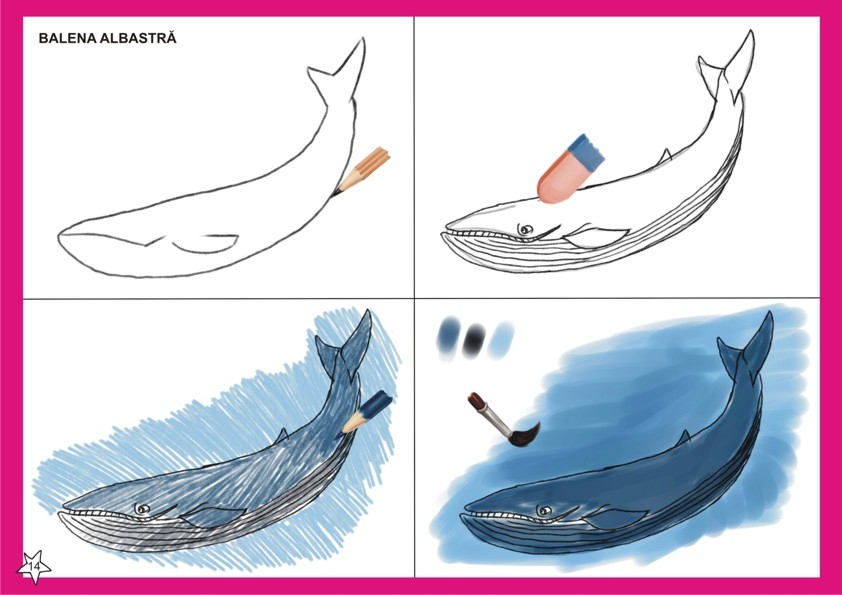 BALENA ALBASTRĂ

14