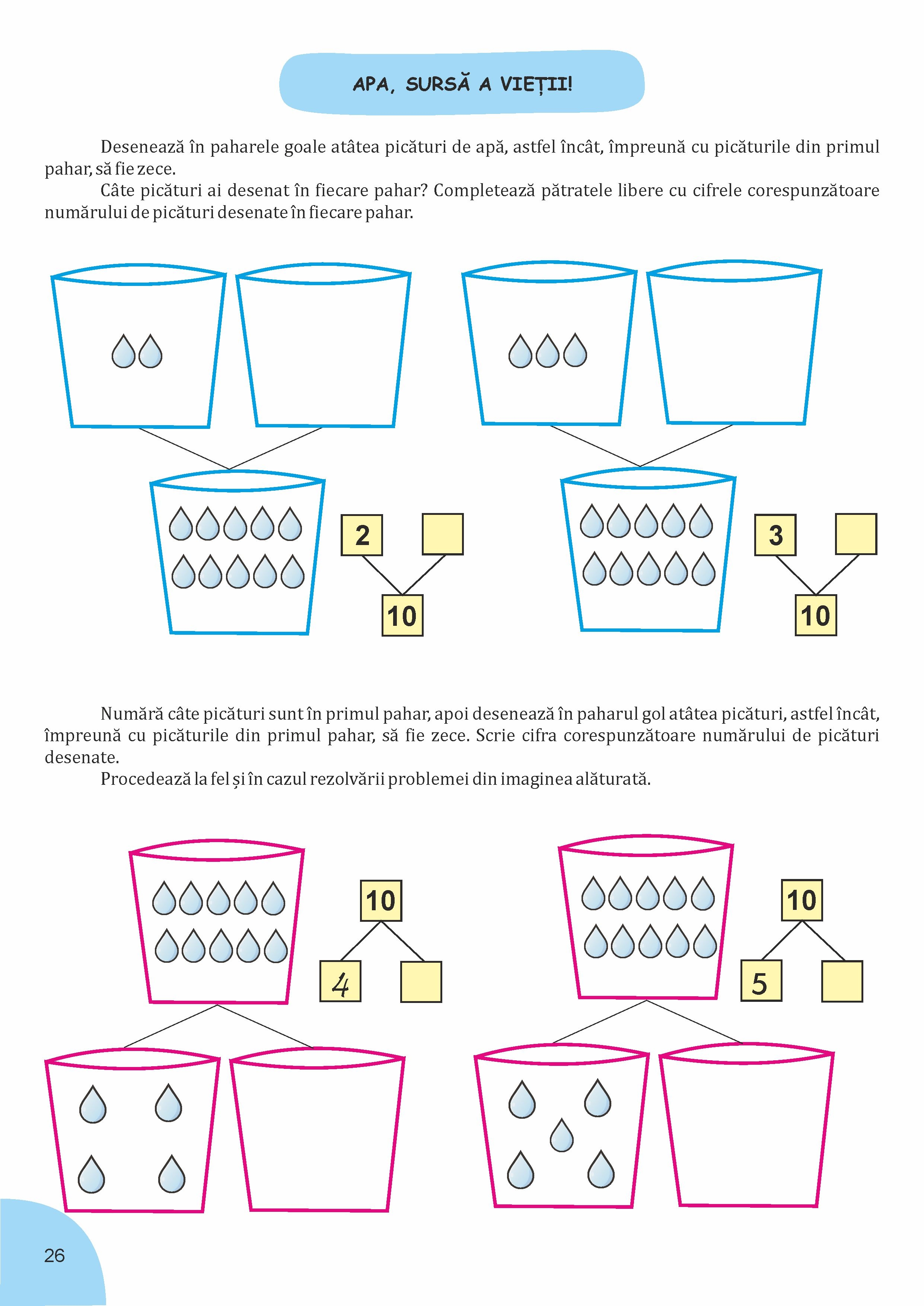 APA, SURSĂ A VIEȚII!

Desenează în paharele goale atâtea picături de apă, astfel încât, împreună cu picăturile din primul pahar, să fie zece.

Câte picături ai desenat în fiecare pahar? Completează pătratele libere cu cifrele corespunzătoare numărului de picături desenate în fiecare pahar.

2

10

3

10

Numără câte picături sunt în primul pahar, apoi desenează în paharul gol atâtea picături, astfel încât, împreună cu picăturile din primul pahar, să fie zece. Scrie cifra corespunzătoare numărului de picături desenate.

Procedează la fel și în cazul rezolvării problemei din imaginea alăturată.

10

4

10

5

26