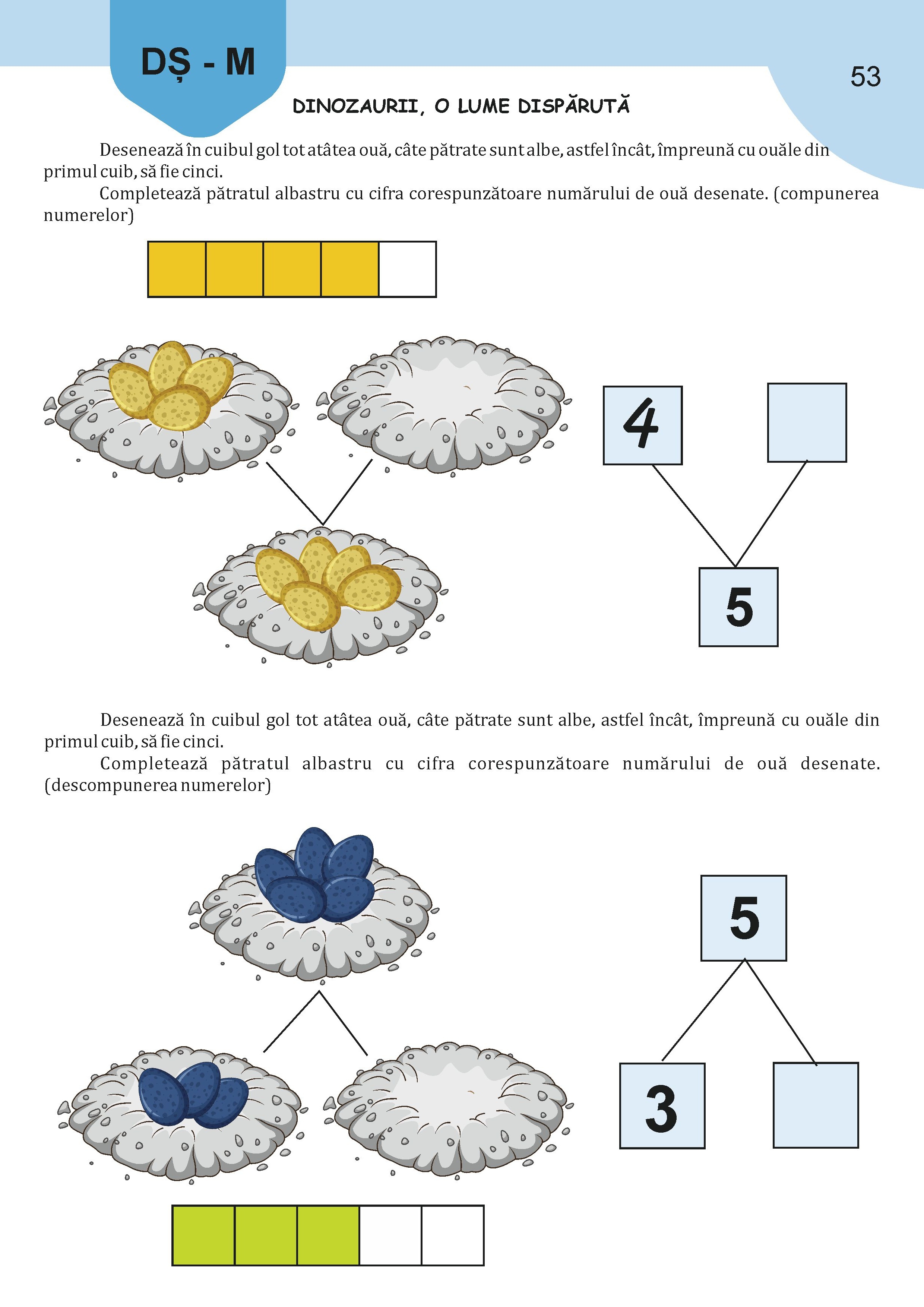 DȘ - M

53

DINOZAURII, O LUME DISPĂRUTĂ

Desenează în cuibul gol tot atâtea ouă, câte pătrate sunt albe, astfel încât, împreună cu ouăle din primul cuib, să fie cinci.

Completează pătratul albastru cu cifra corespunzătoare numărului de ouă desenate. (compunerea numerelor)

4

5

Desenează în cuibul gol tot atâtea ouă, câte pătrate sunt albe, astfel încât, împreună cu ouăle din primul cuib, să fie cinci.

Completează pătratul albastru cu cifra corespunzătoare numărului de ouă desenate. (descompunerea numerelor)

5

3