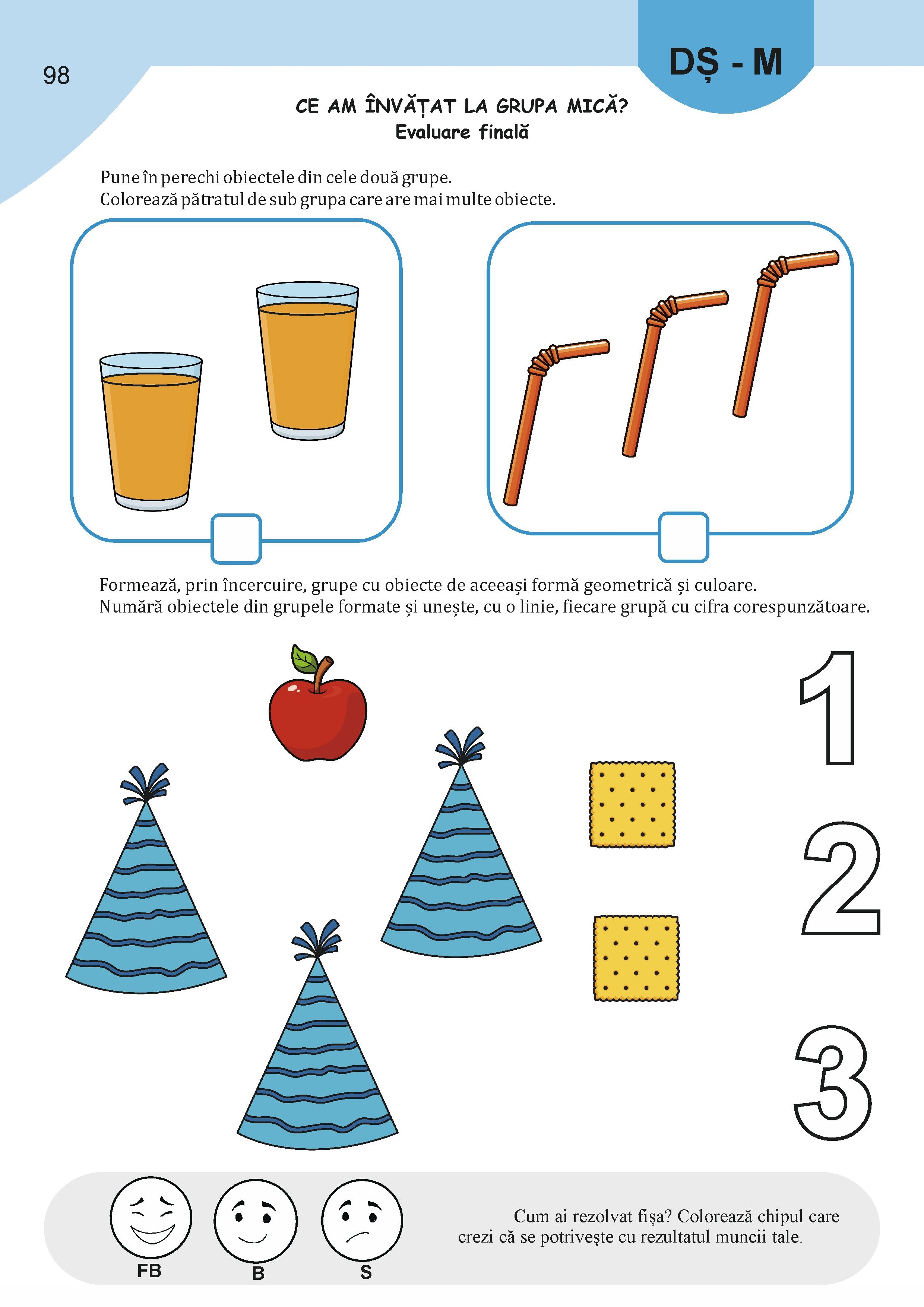 98

DȘ - M

CE AM ÎNVĂȚAT LA GRUPA MICĂ?
Evaluare finală

Pune în perechi obiectele din cele două grupe.
Colorează pătratul de sub grupa care are mai multe obiecte.

Formează, prin încercuire, grupe cu obiecte de aceeași formă geometrică și culoare.
Numără obiectele din grupele formate și unește, cu o linie, fiecare grupă cu cifra corespunzătoare.

1

2

3

FB B S

Cum ai rezolvat fişa? Colorează chipul care crezi că se potriveşte cu rezultatul muncii tale.