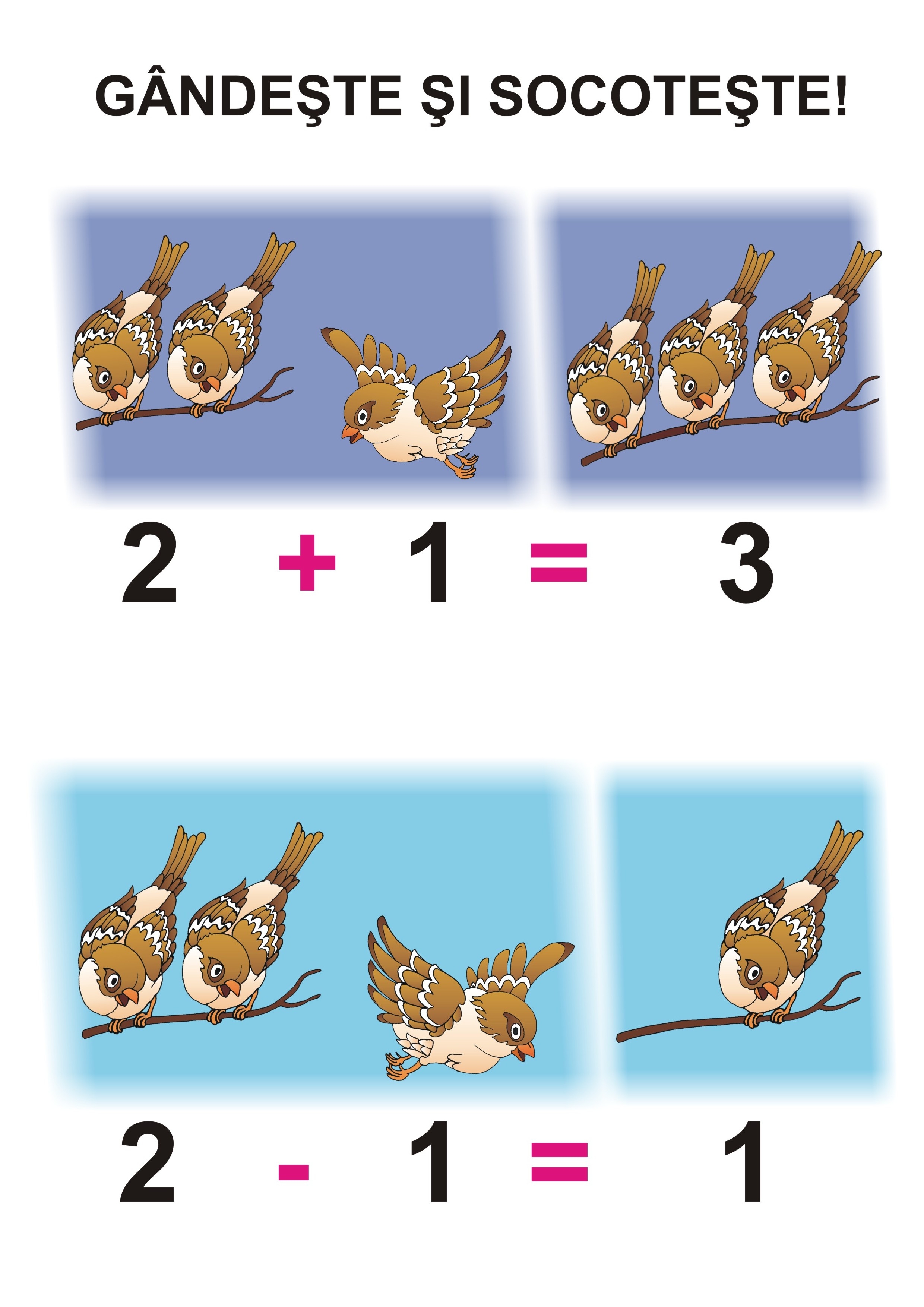 GÂNDEŞTE ŞI SOCOTEŞTE!

$2 + 1 = 3$

$2 - 1 = 1$