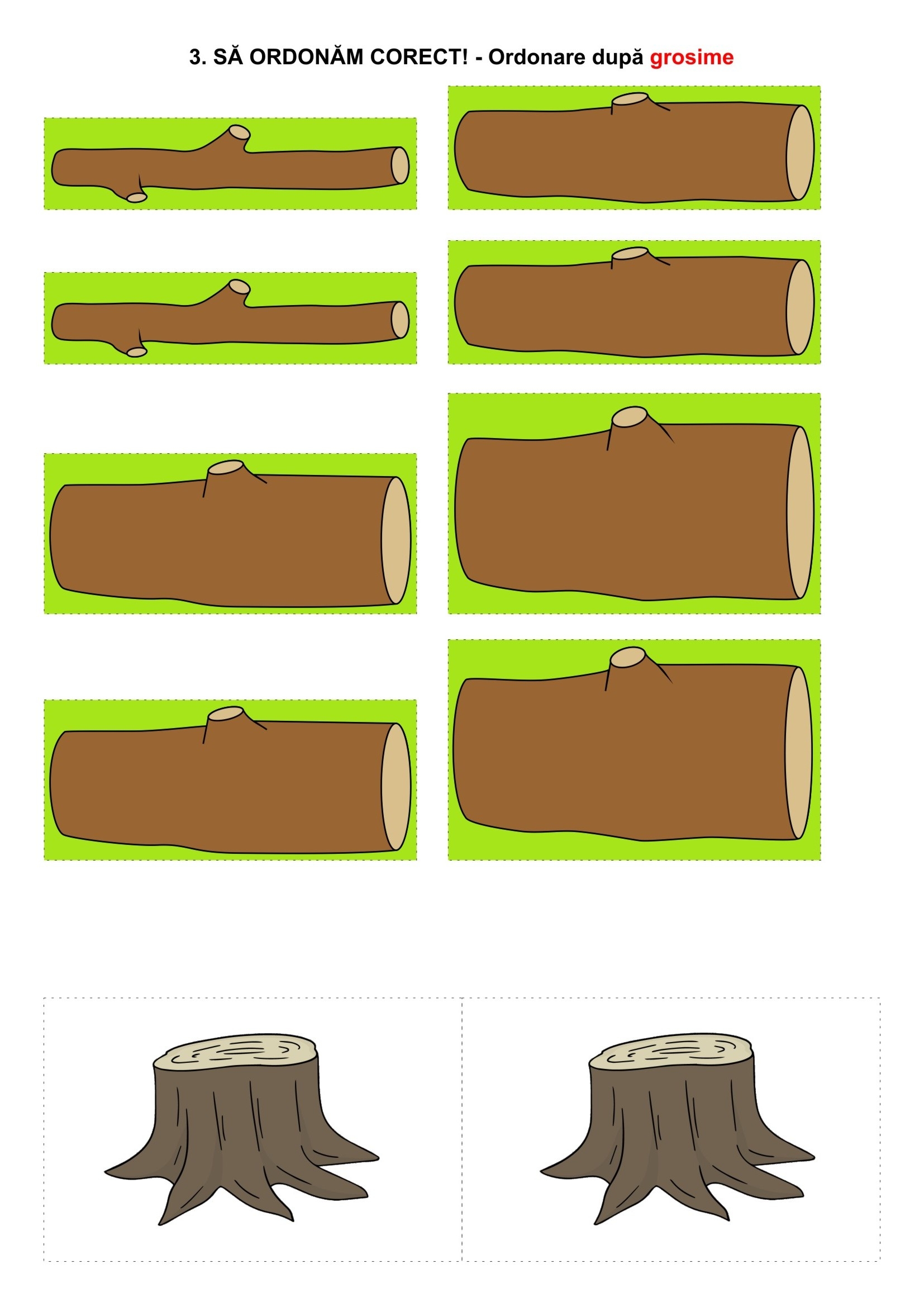 3. SĂ ORDONĂM CORECT! - Ordonare după grosime